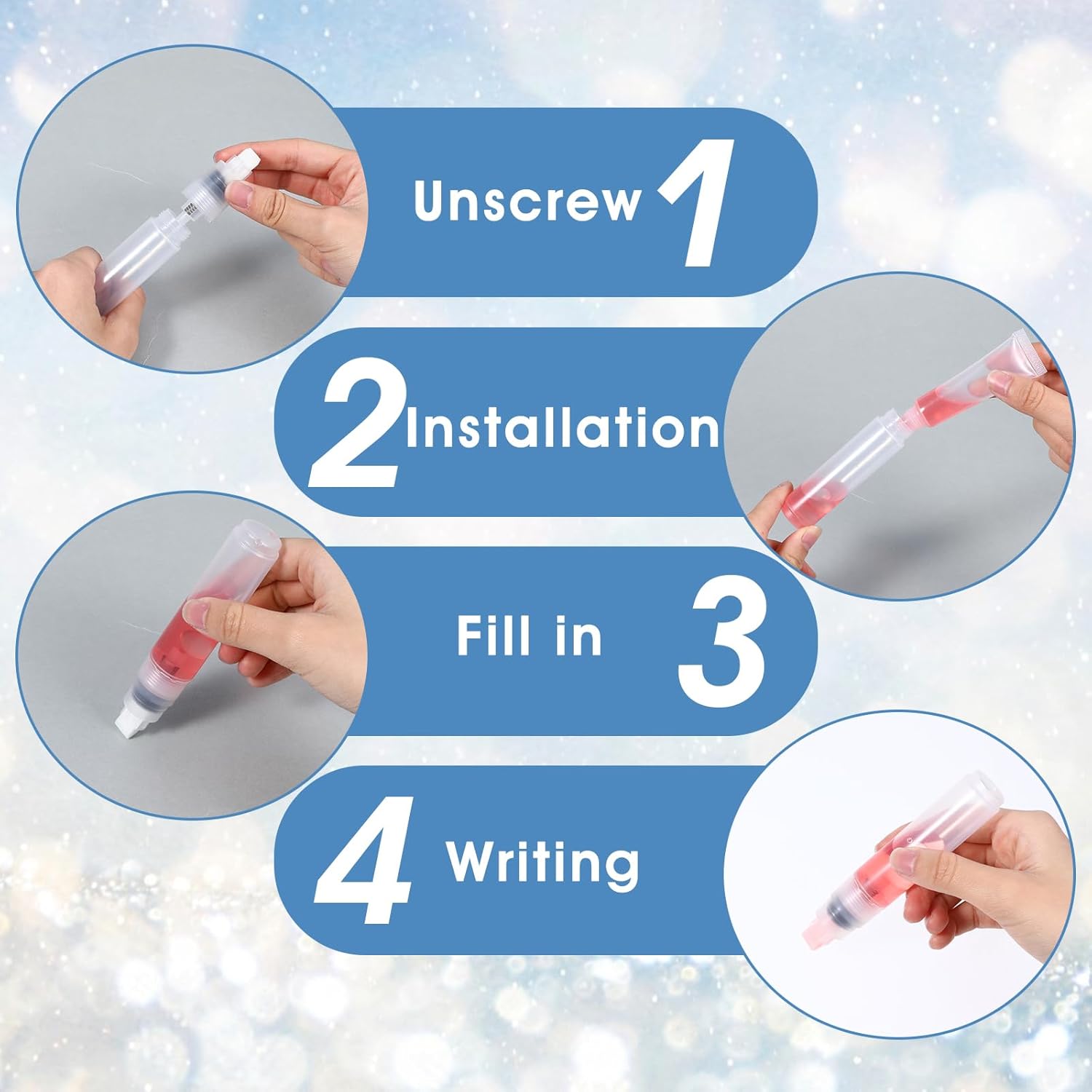 Unscrew 1

2 Installation

Fill in 3

4 Writing